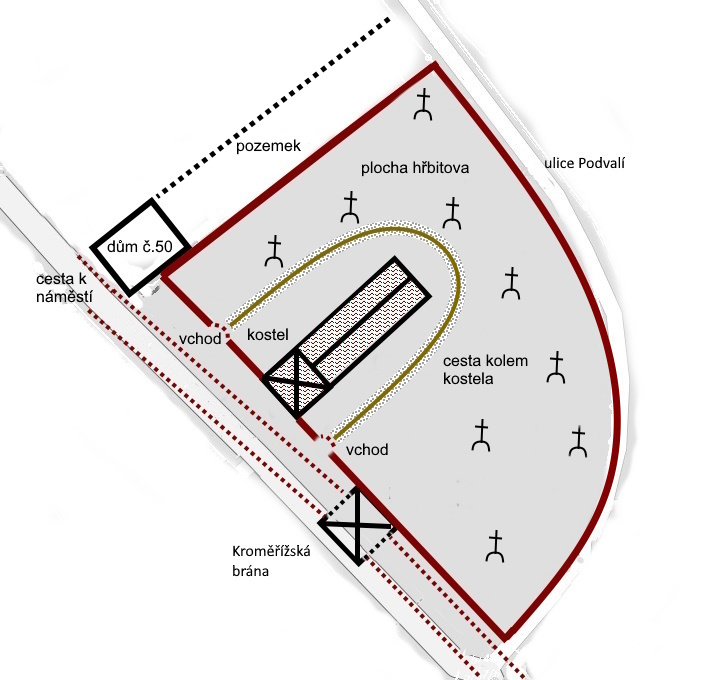 pozemek

plocha hřbitova

ulice Podvalí

dům č.50

cesta k náměstí

vchod

kostel

cesta kolem kostela

vchod

Kroměřížská brána